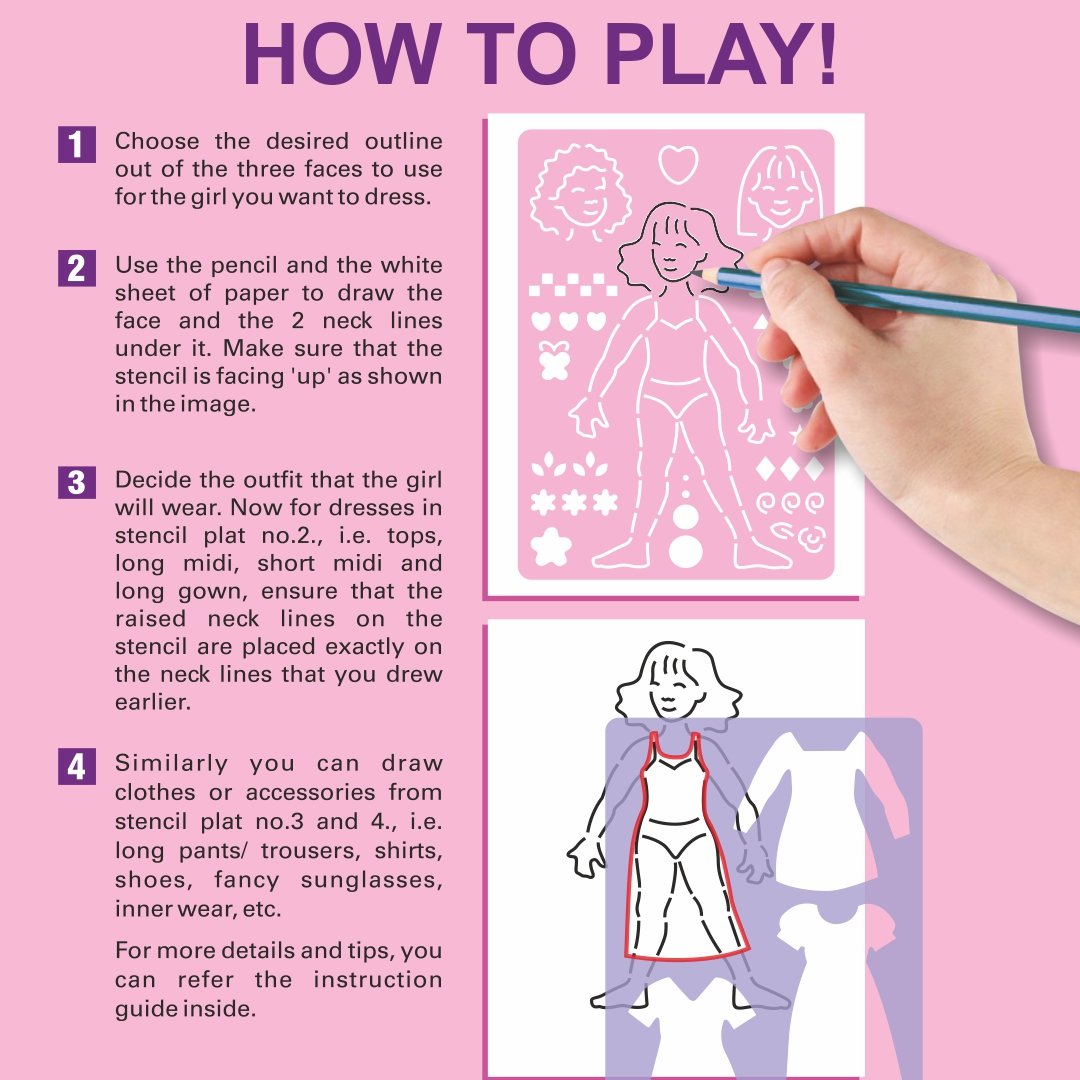 HOW TO PLAY!

1 Choose the desired outline out of the three faces to use for the girl you want to dress.

2 Use the pencil and the white sheet of paper to draw the face and the 2 neck lines under it. Make sure that the stencil is facing 'up' as shown in the image.

3 Decide the outfit that the girl will wear. Now for dresses in stencil plat no.2., i.e. tops, long midi, short midi and long gown, ensure that the raised neck lines on the stencil are placed exactly on the neck lines that you drew earlier.

4 Similarly you can draw clothes or accessories from stencil plat no.3 and 4., i.e. long pants/ trousers, shirts, shoes, fancy sunglasses, inner wear, etc.

For more details and tips, you can refer the instruction guide inside.